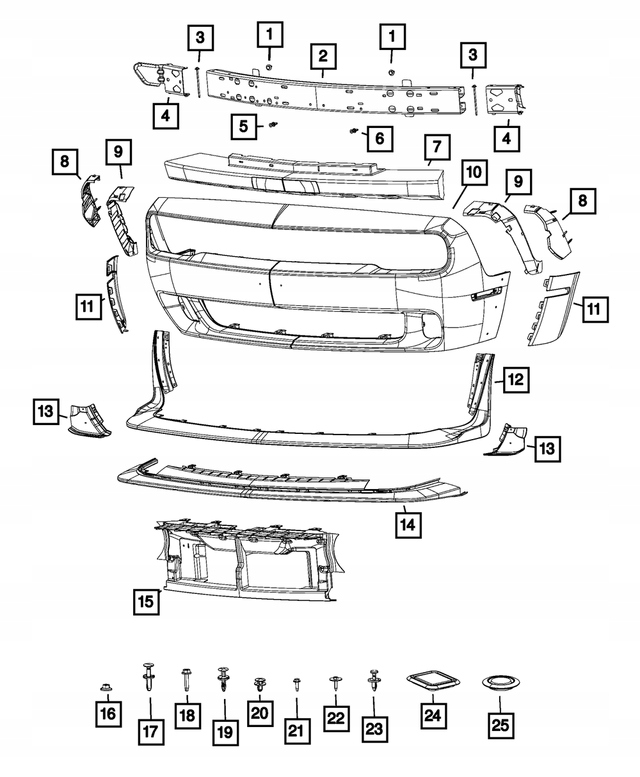 3
1
2
1
3
4
5
6
4
8
9
7
10
9
8
11
11
12
13
13
14
15
16
17
18
19
20
21
22
23
24
25