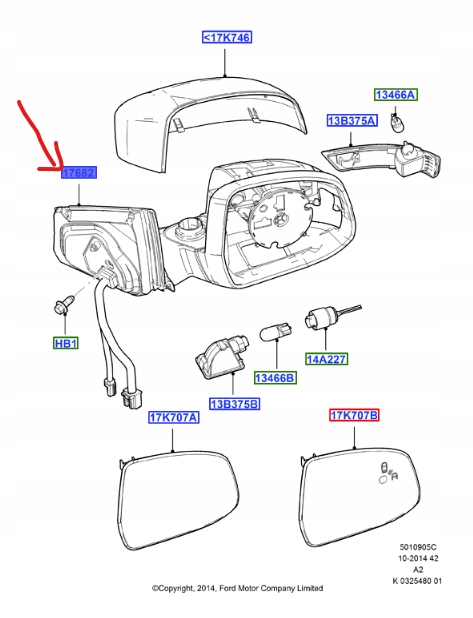 <17K746

13466A

13B375A

17682

HB1

13466B

14A227

13B375B

17K707A

17K707B

5010905C
10-2014 42
A2
K 0325480 01

©Copyright, 2014, Ford Motor Company Limited