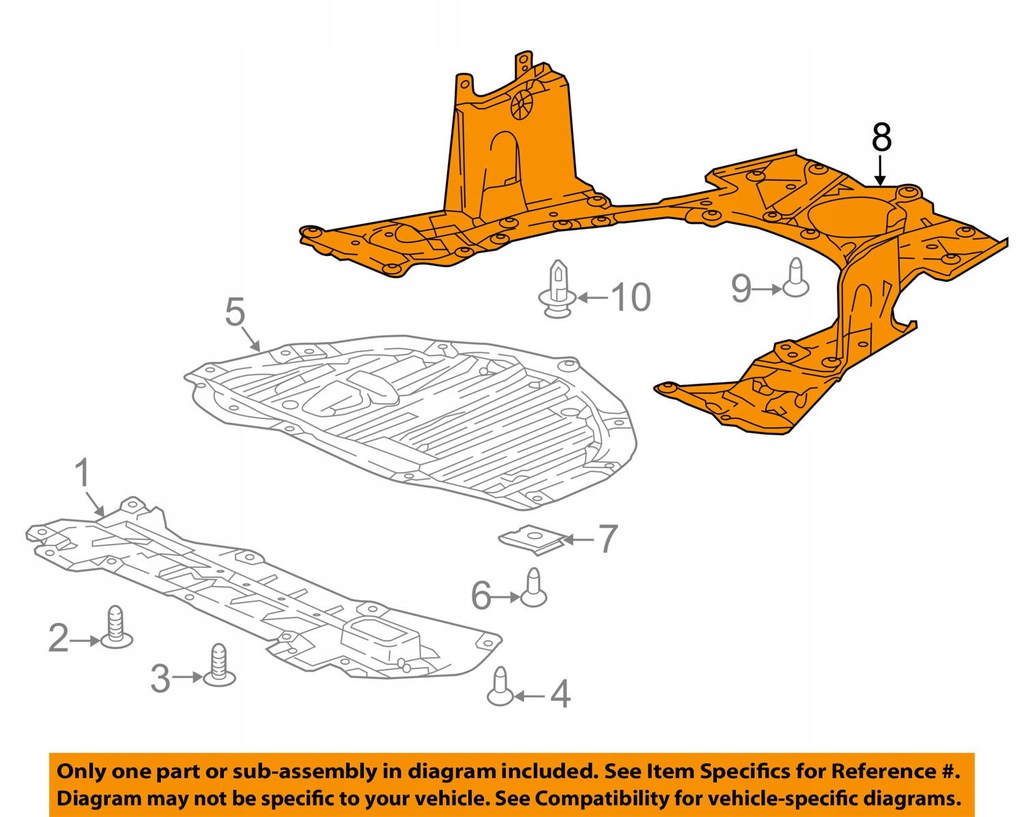 8

10

9

5

1

7

6

2

3

4

Only one part or sub-assembly in diagram included. See Item Specifics for Reference #. Diagram may not be specific to your vehicle. See Compatibility for vehicle-specific diagrams.