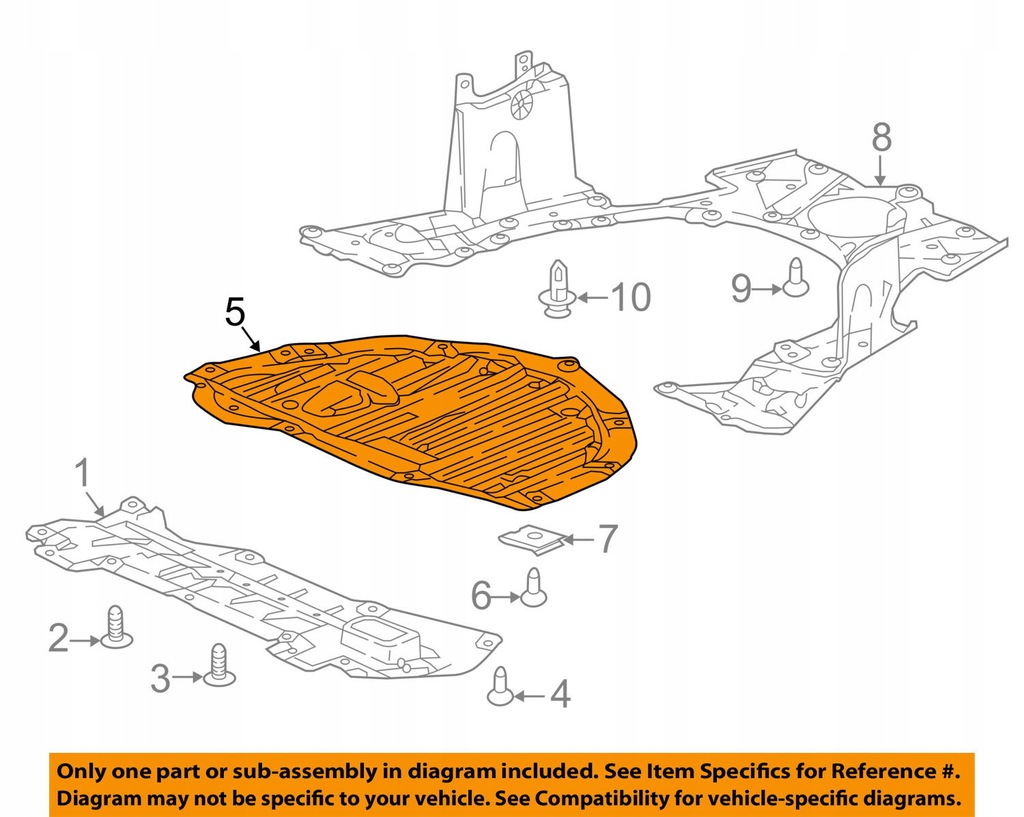 8

10

9

5

1

7

6

2

3

4

Only one part or sub-assembly in diagram included. See Item Specifics for Reference #. Diagram may not be specific to your vehicle. See Compatibility for vehicle-specific diagrams.