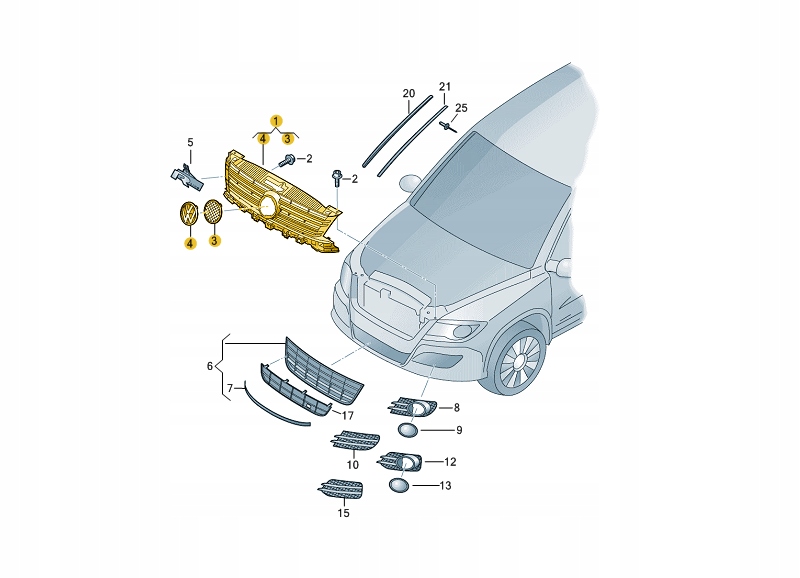 20
21
25
1
4
3
5
2
2
4
3
6
7
17
8
9
10
12
13
15