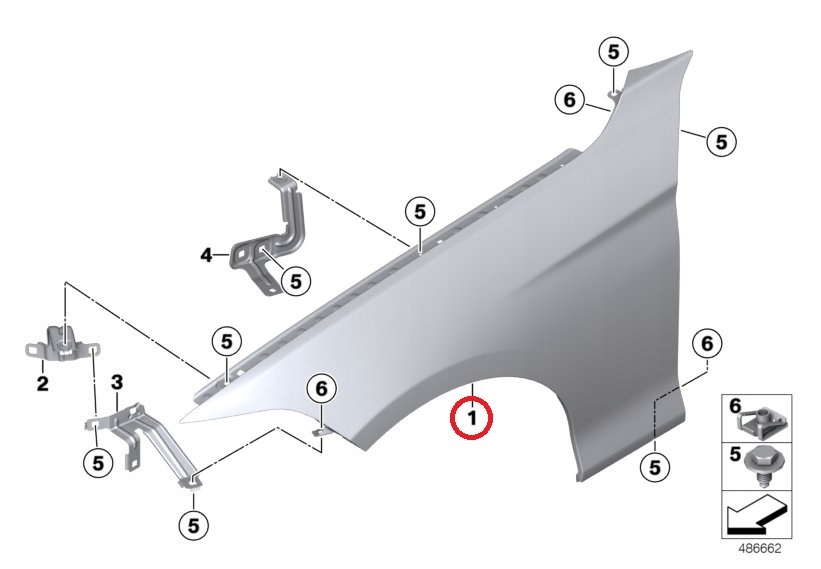 5
6
5
5
4
5
5
6
6
2
3
1
5
5
5
6
5
486662