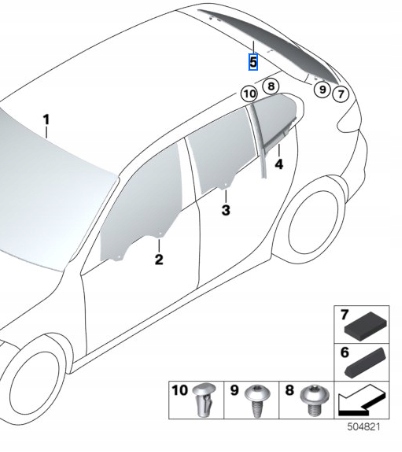 5
10
8
9
7
1
4
3
2
7
6
10
9
8
504821