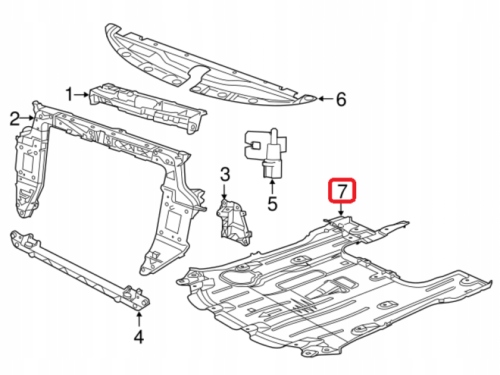 1
2
6
3
5
7
4