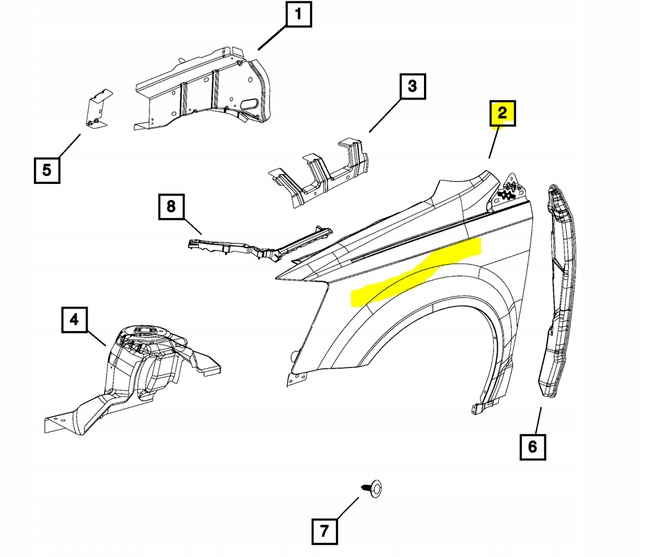 1
3
2
5
8
4
6
7