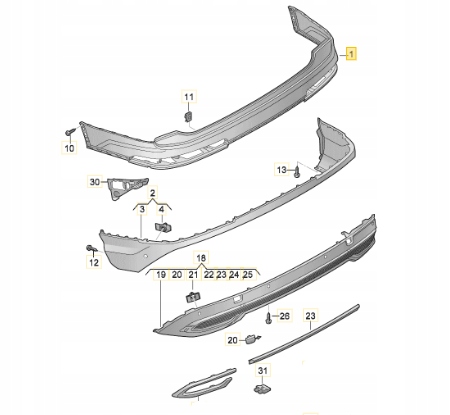 1
11
10
13
30
2
3
4
12
18
19
20
21
22
23
24
25
26
23
20
31