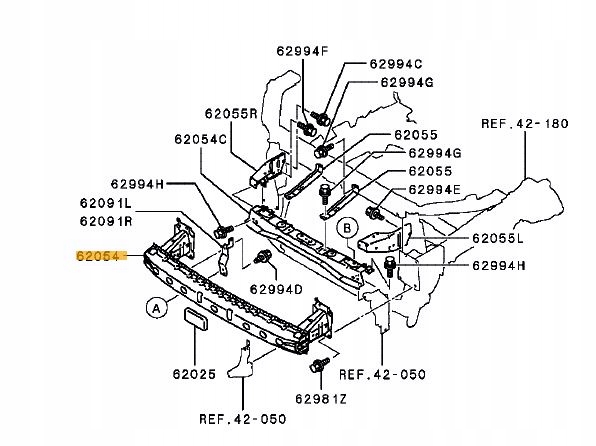 62994F
62994C
62994G
62055R
REF.42-180
62054C
62055
62994G
62055
62994H
62994E
62091L
62091R
B
62055L
62054
62994H
62994D
A
62025
REF.42-050
62981Z
REF.42-050