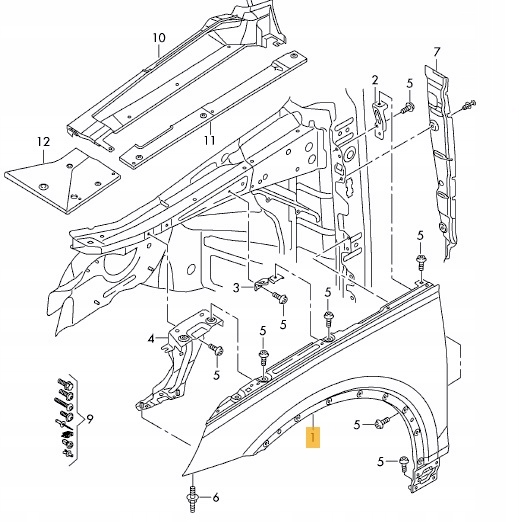 10
7
2
5
12
11
5
3
5
5
4
5
5
9
5
1
5
6