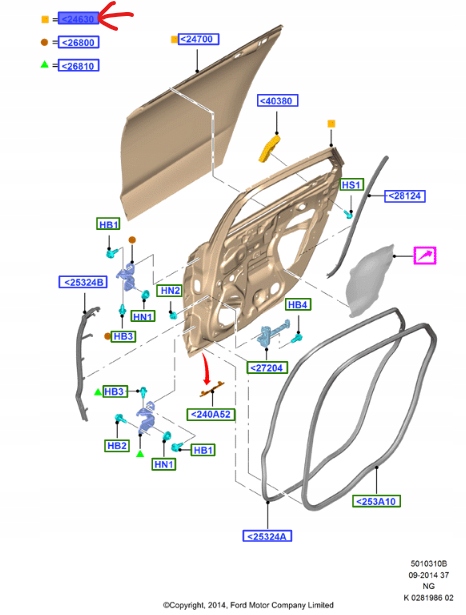 = <24630
= <26800
= <26810
<24700
<40380
HS1
<28124
HB1
<25324B
HN2
HN1
HB3
HB4
<27204
HB3
<240A52
HB2
HN1
HB1
<253A10
<25324A

5010310B
09-2014 37
NG
K 0281986 02

©Copyright, 2014, Ford Motor Company Limited