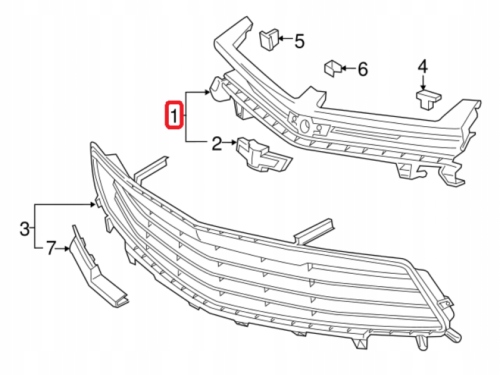 5
6
4
1
2
3
7