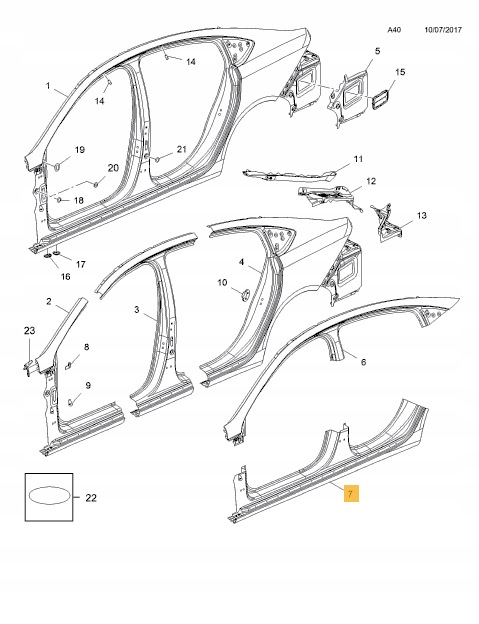 A40 10/07/2017

1
14
14
5
15
19
21
20
18
11
12
13
17
16
4
10
2
3
23
8
9
6
22
7