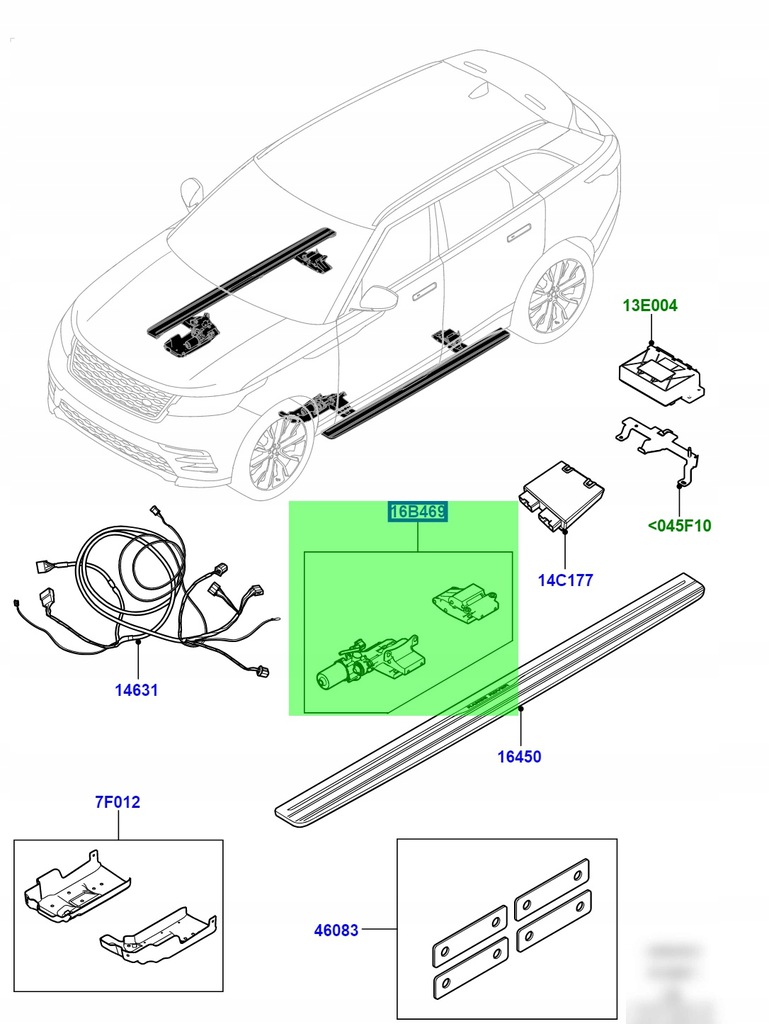 13E004

<045F10

16B469

14C177

14631

16450

7F012

46083