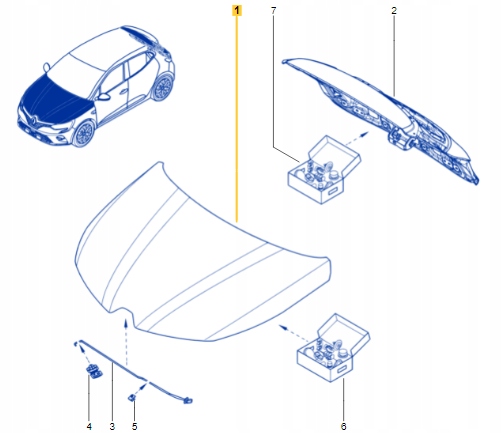 1
7
2
4
3
5
6