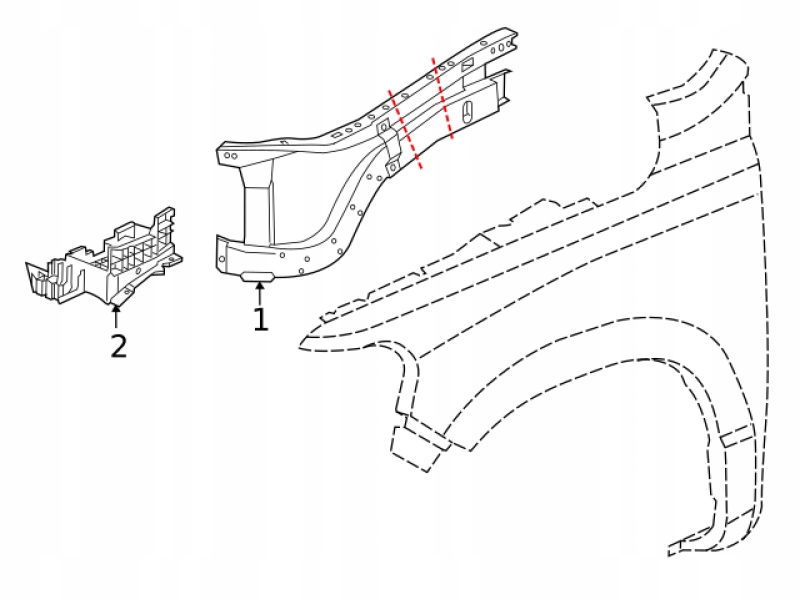 1

2