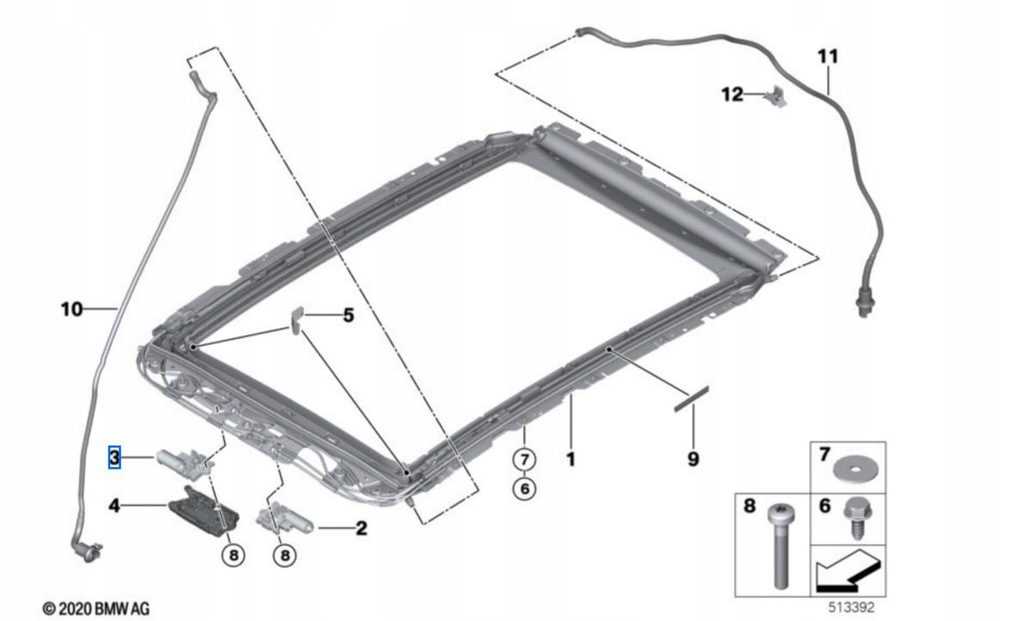 11

12

10

5

3

4

8

8

2

7

6

1

9

7

8

6

© 2020 BMW AG

513392