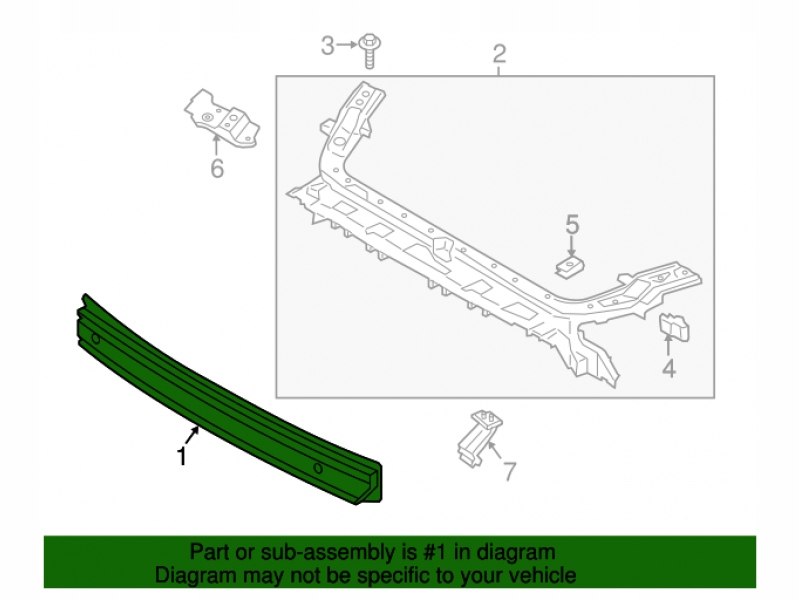 3
2
6
5
4
1
7

Part or sub-assembly is #1 in diagram
Diagram may not be specific to your vehicle