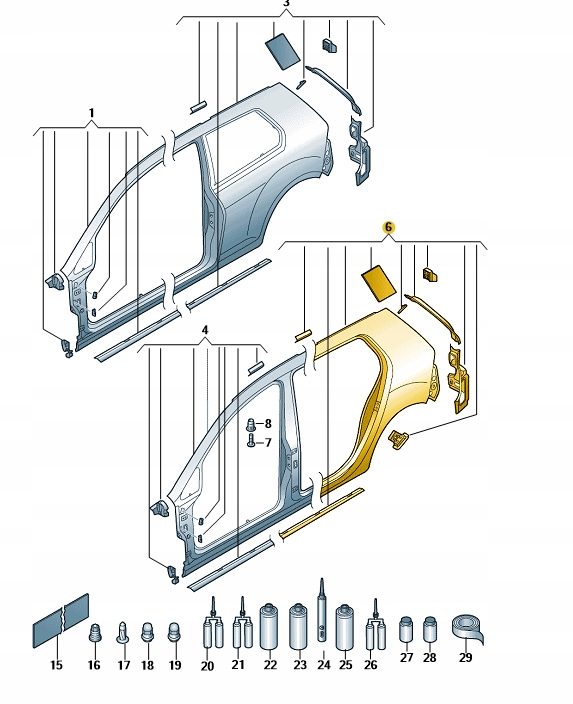 3
1
6
4
8
7
15
16
17
18
19
20
21
22
23
24
25
26
27
28
29