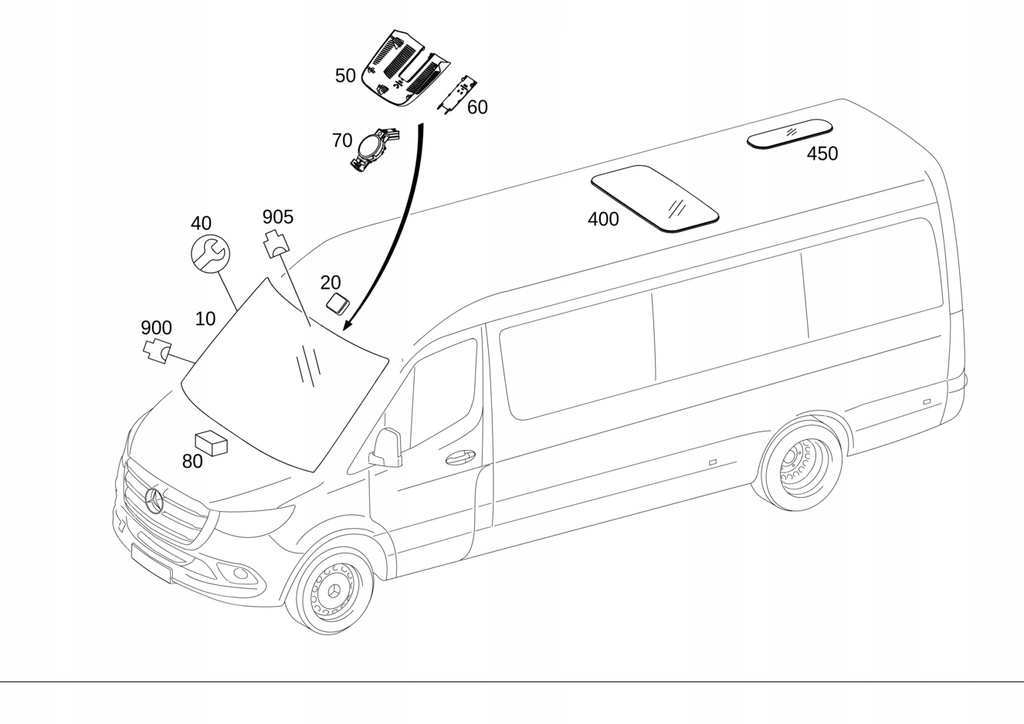 50
60
70
450
400
40
905
20
900
10
80