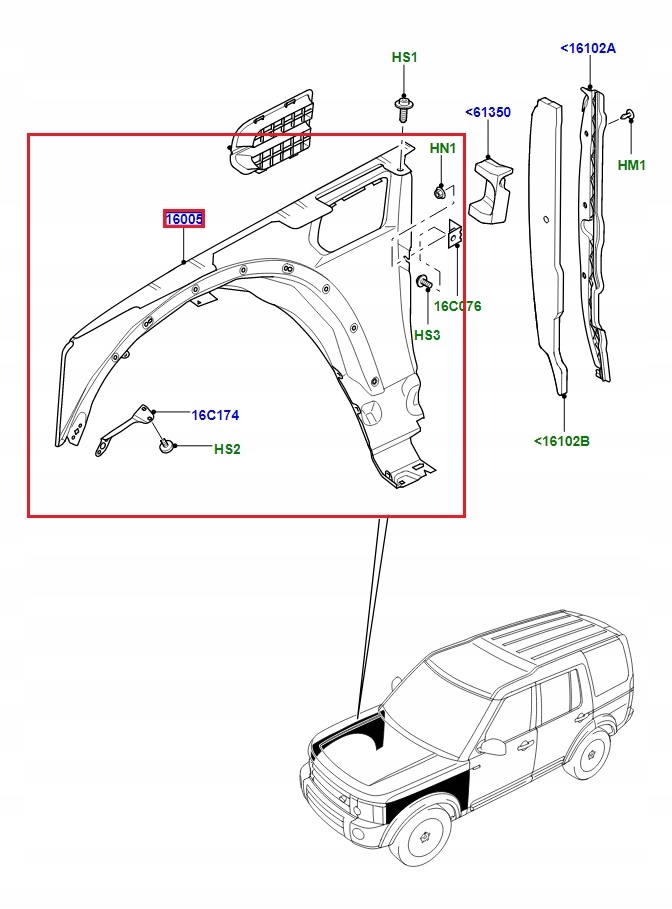 HS1

<16102A

<61350

HN1

HM1

16005

16C076

HS3

16C174

HS2

<16102B