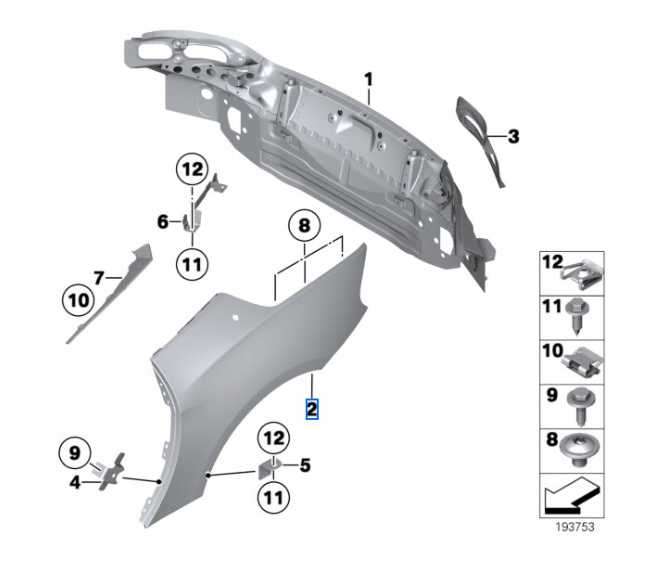 1
3
12
6
11
8
7
10
2
9
4
12
5
11
12
11
10
9
8
193753