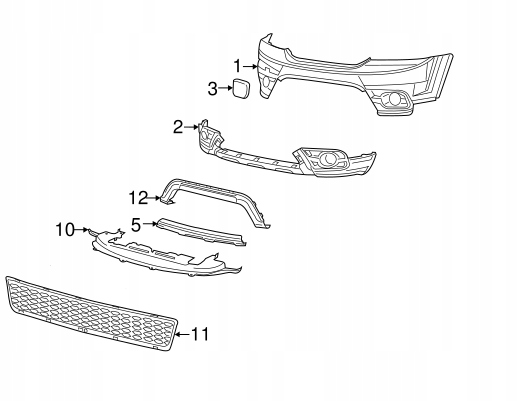 1
3
2
12
5
10
11