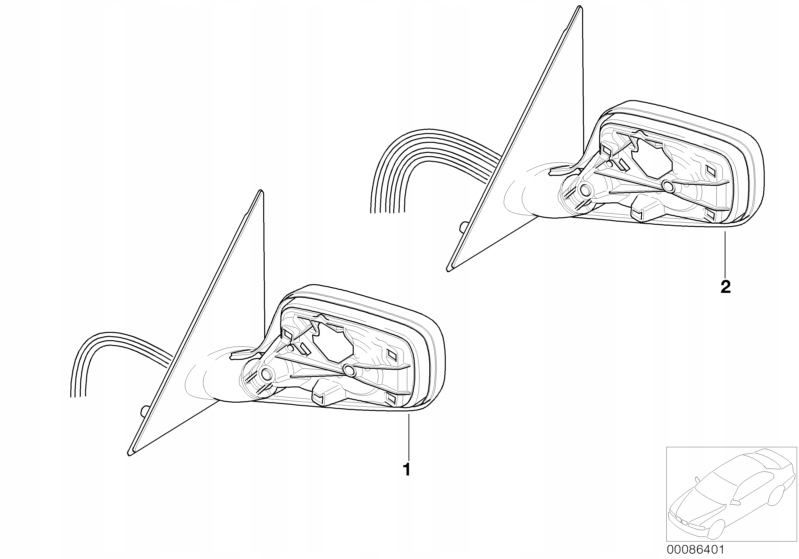 2

1

00086401