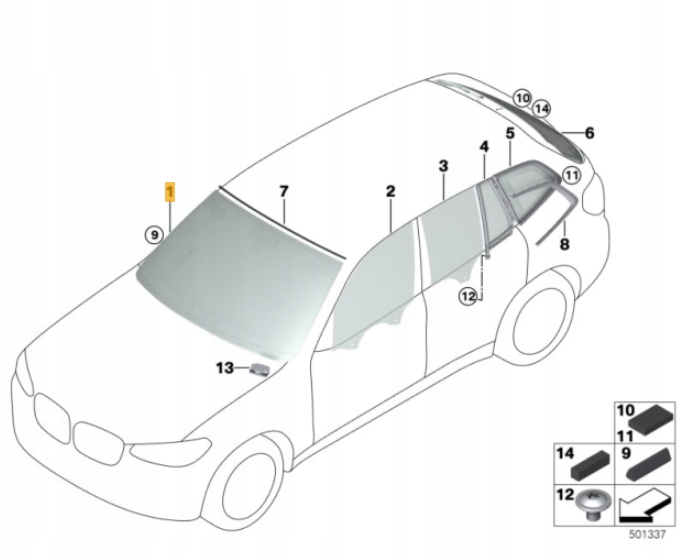 10
14
6
5
4
3
11
2
7
1
9
8
12
13
10
11
14
9
12
501337