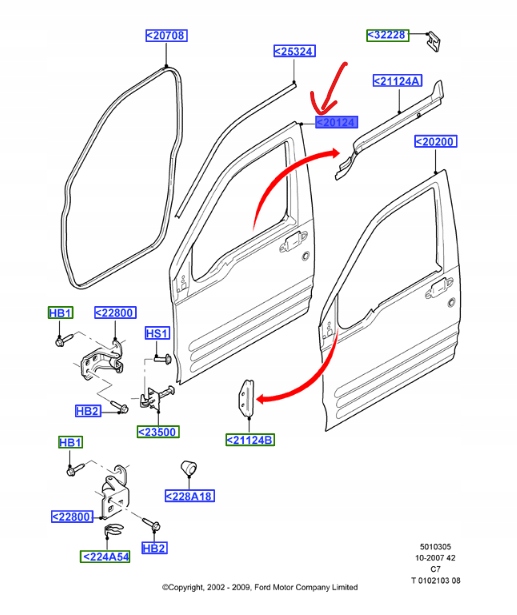 <20708
<25324
<32228
<21124A
<20124
<20200
HB1
<22800
HS1
HB2
<23500
<21124B
HB1
<228A18
<22800
HB2
<224A54
5010305
10-2007 42
C7
T 0102103 08
©Copyright, 2002 - 2009, Ford Motor Company Limited