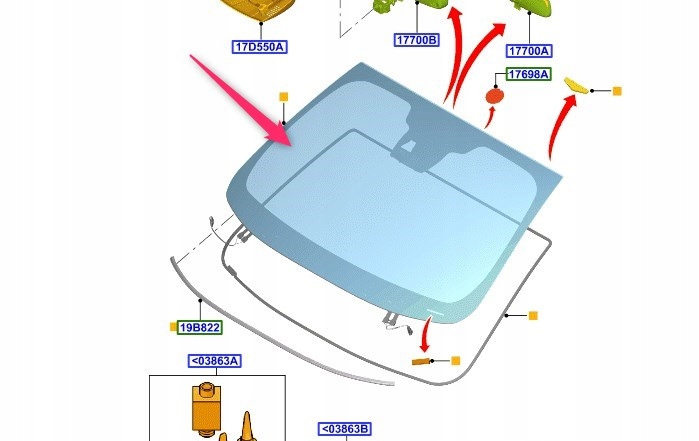 17D550A

17700B

17700A

17698A

19B822

<03863A

<03863B