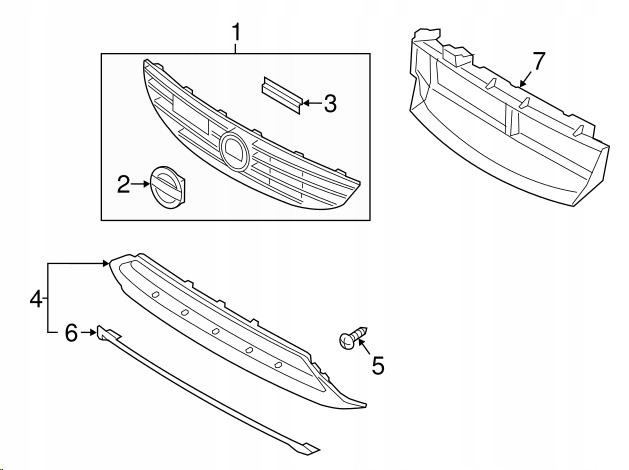 1
7
3
2
4
6
5