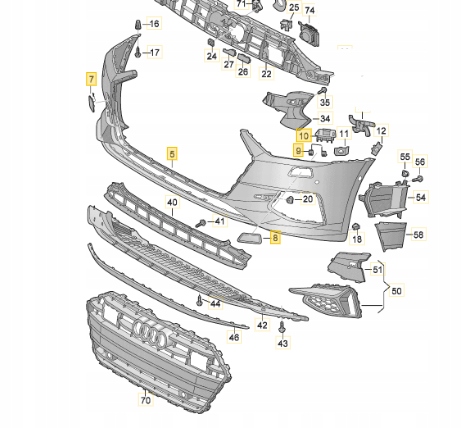 71
25
74
16
17
24
27
26
22
7
35
34
10
11
12
9
5
55
56
20
54
40
41
8
18
58
51
50
44
42
46
43
70