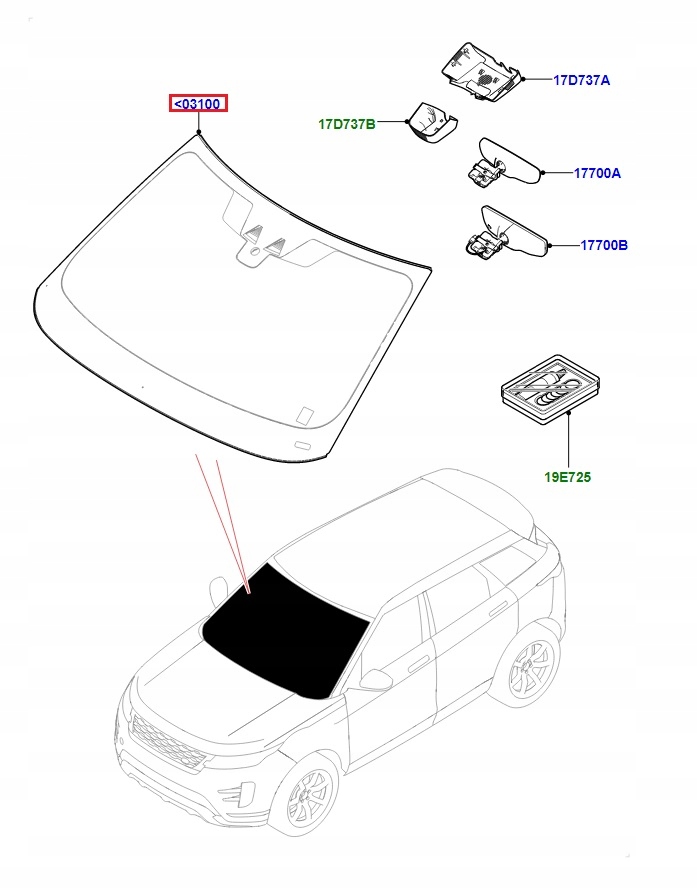 <03100

17D737A

17D737B

17700A

17700B

19E725