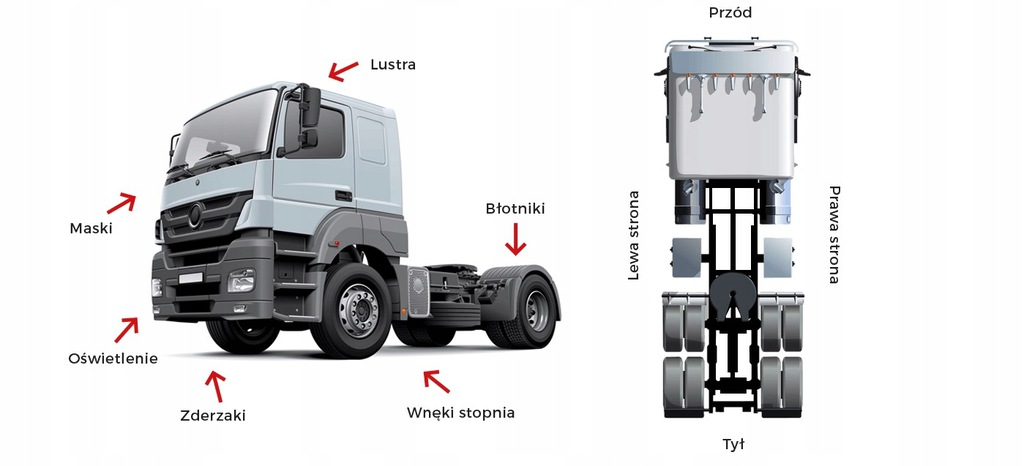 Lustra

Maski

Błotniki

Oświetlenie

Zderzaki

Wnęki stopnia

Przód

Lewa strona

Prawa strona

Tył