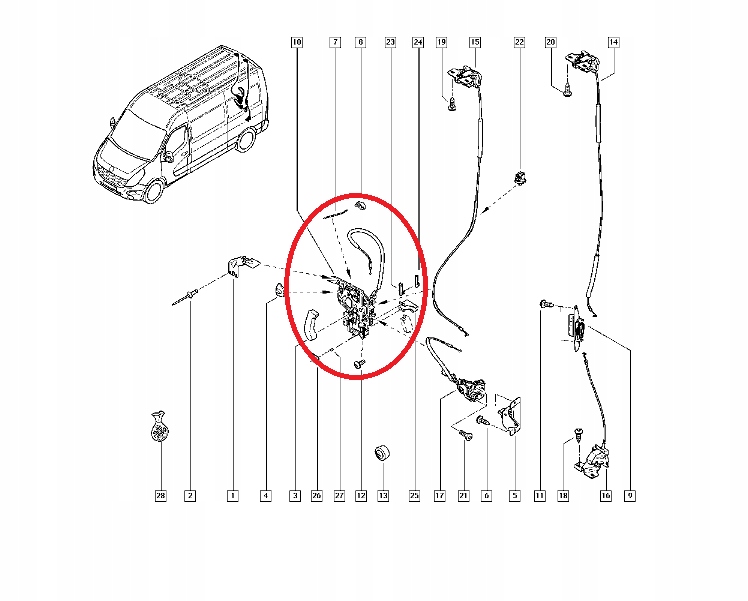 10 7 8 23 24 19 15 22 20 14

28 2 1 4 3 26 27 12 13 25 17 21 6 5 11 18 16 9