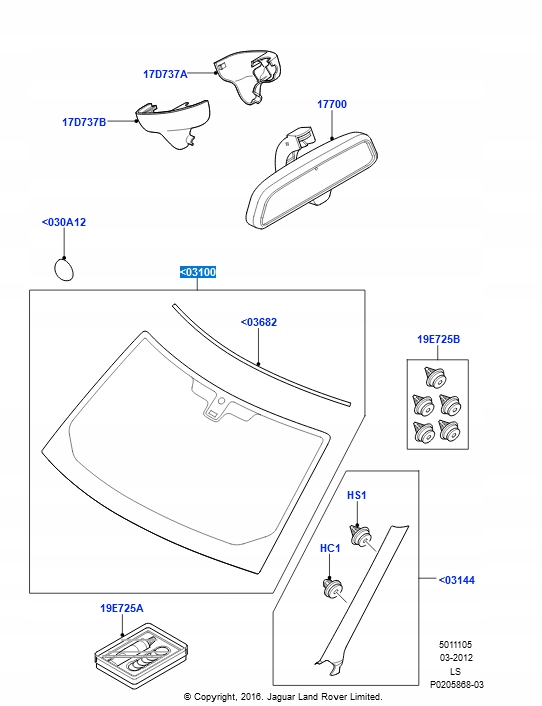 17D737A

17D737B

17700

<030A12

<03100

<03682

19E725B

HS1

HC1

<03144

19E725A

5011105
03-2012
LS
P0205868-03

© Copyright, 2016. Jaguar Land Rover Limited.