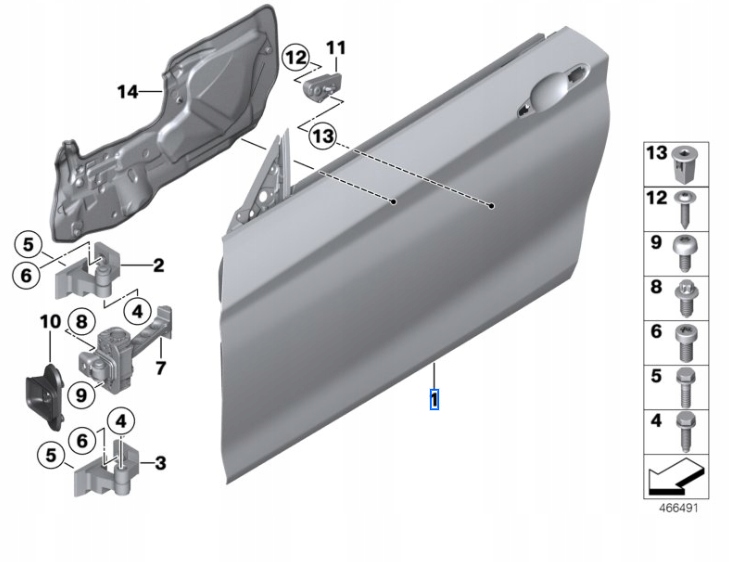 14
12
11
13
5
6
2
4
10
8
7
9
4
6
5
3
1
13
12
9
8
6
5
4
466491