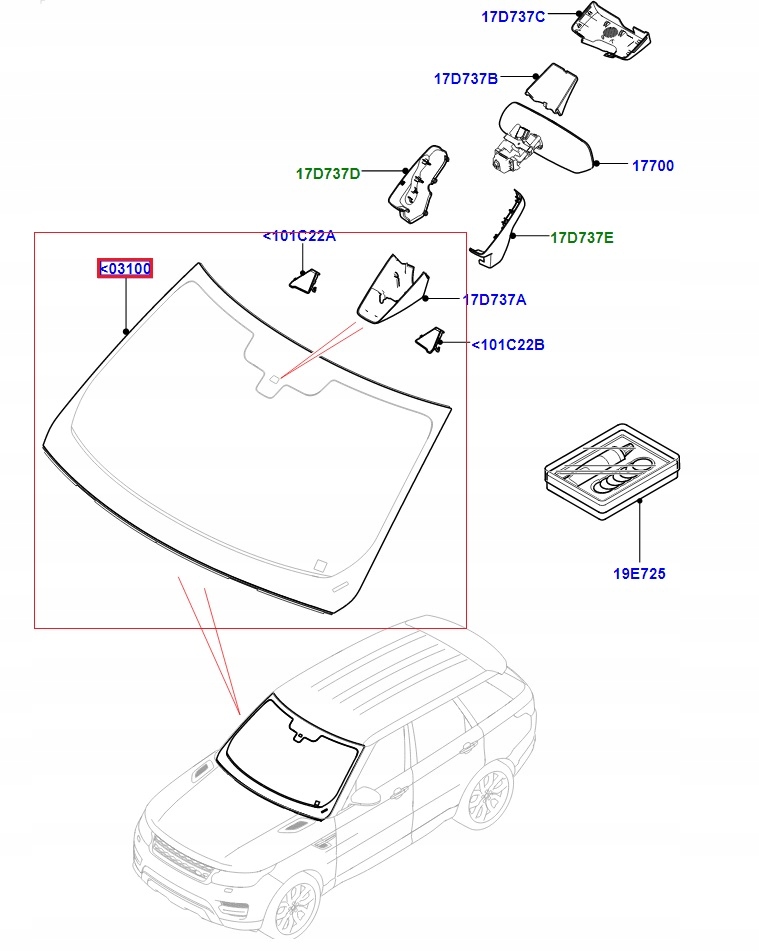 17D737C

17D737B

17700

17D737D

17D737E

<101C22A

<03100

17D737A

<101C22B

19E725