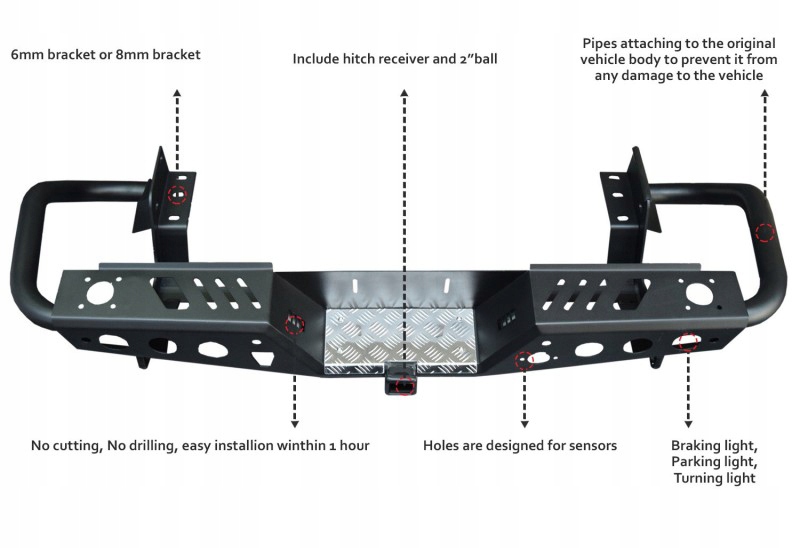 6mm bracket or 8mm bracket

Include hitch receiver and 2”ball

Pipes attaching to the original vehicle body to prevent it from any damage to the vehicle

No cutting, No drilling, easy installion winthin 1 hour

Holes are designed for sensors

Braking light, Parking light, Turning light