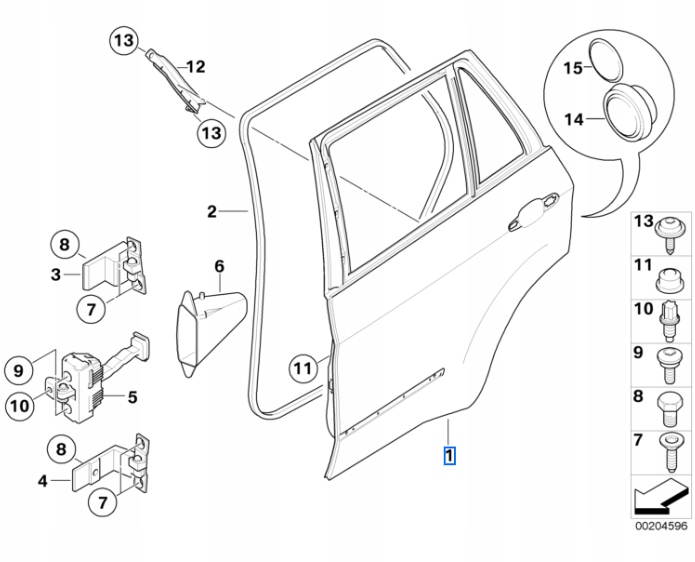 13
12
13
15
14
2
8
3
7
6
9
10
5
11
8
4
7
1
13
11
10
9
8
7
00204596