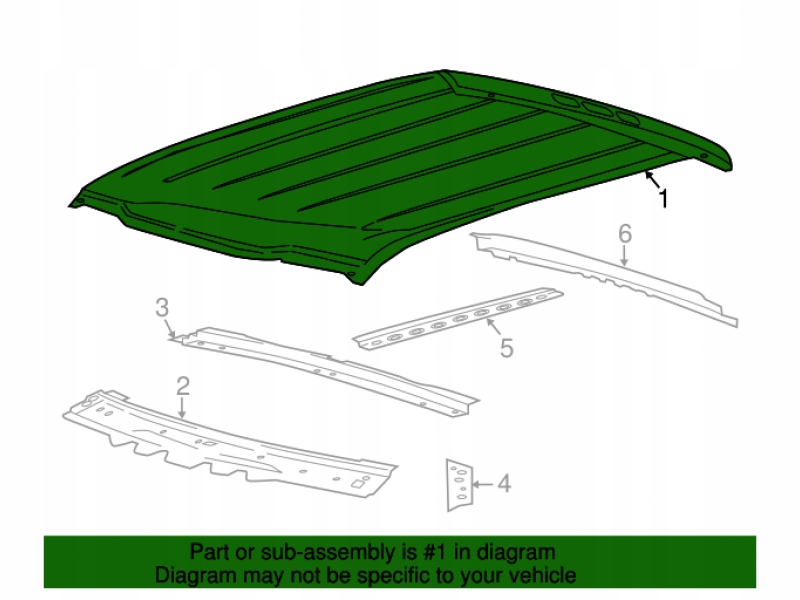 1
6
3
5
2
4

Part or sub-assembly is #1 in diagram
Diagram may not be specific to your vehicle