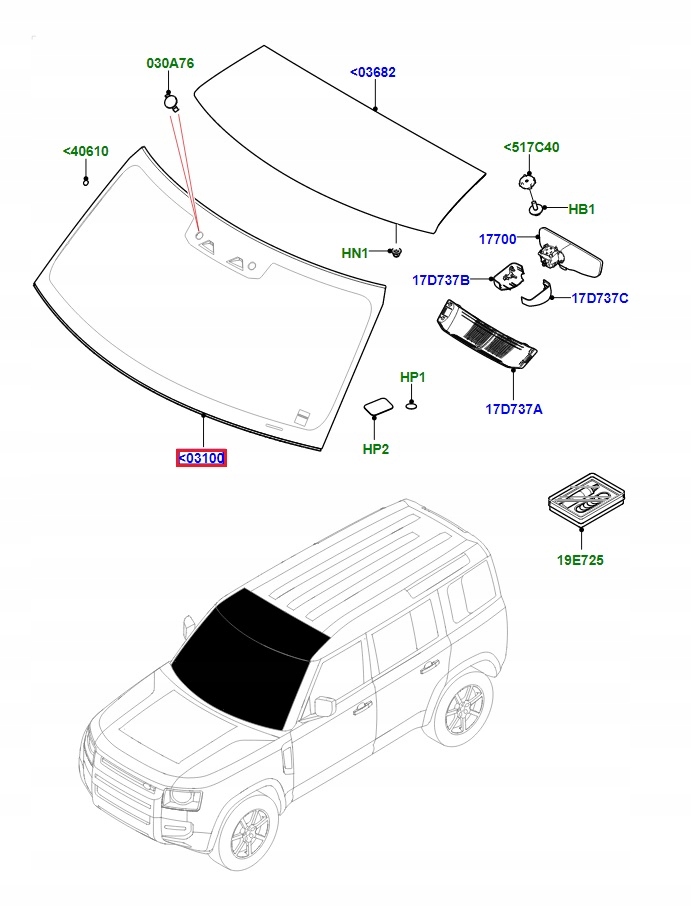 030A76

<03682

<40610

<517C40

HB1

17700

HN1

17D737B

17D737C

HP1

17D737A

HP2

<03100

19E725