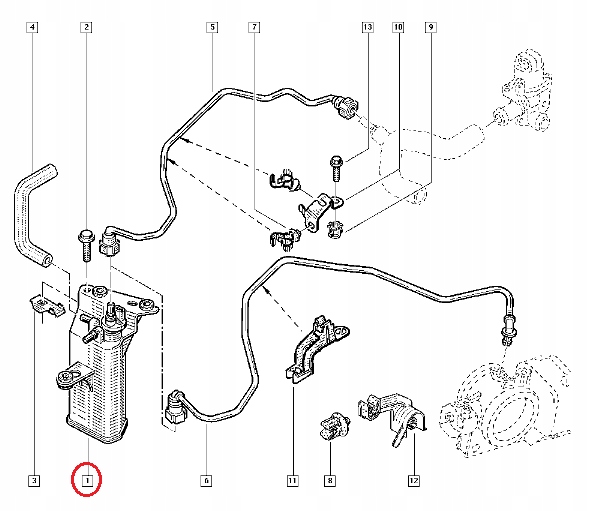 4
2
5
7
13
10
9
3
1
6
11
8
12