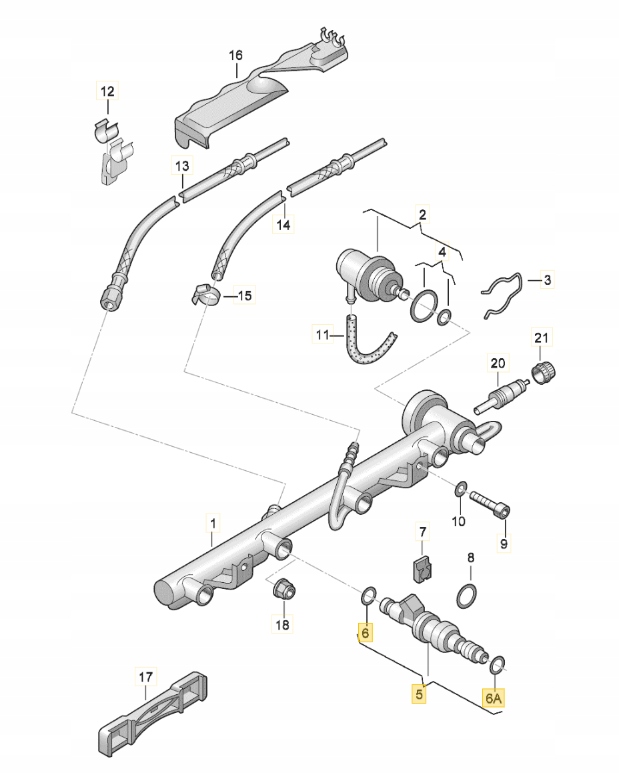 16
12
13
14
2
4
3
15
11
21
20
10
9
1
7
8
18
6
5
6A
17