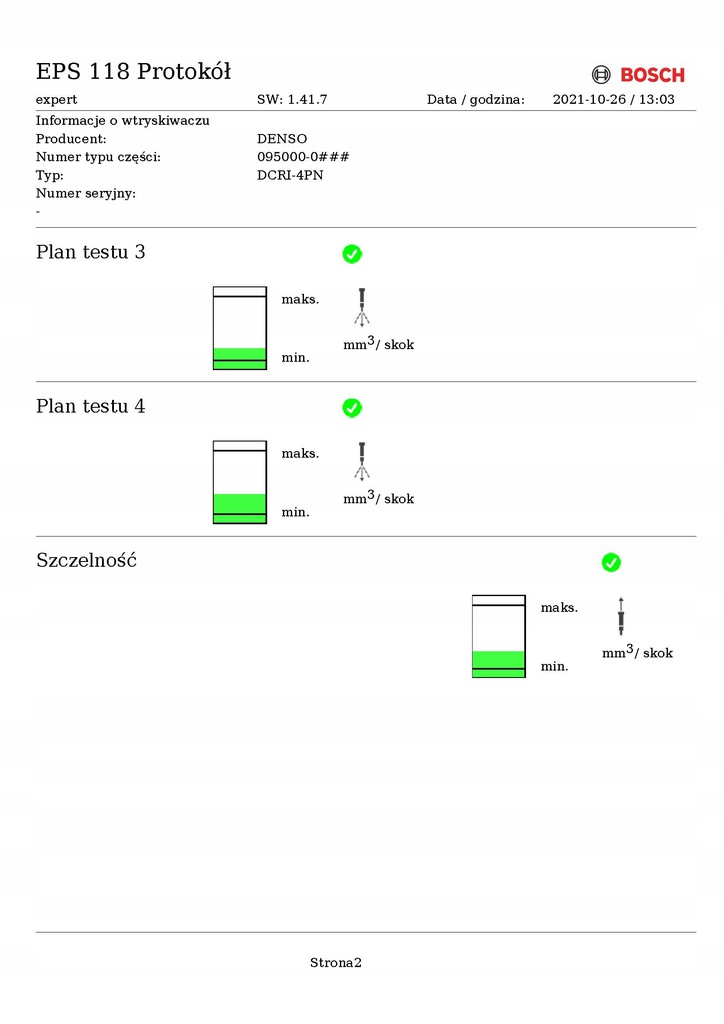 EPS 118 Protokół

BOSCH

expert SW: 1.41.7 Data / godzina: 2021-10-26 / 13:03

Informacje o wtryskiwaczu
Producent: DENSO
Numer typu części: 095000-0###
Typ: DCRI-4PN
Numer seryjny:
-

Plan testu 3

maks.
min.
$mm^3$/ skok

Plan testu 4

maks.
min.
$mm^3$/ skok

Szczelność

maks.
min.
$mm^3$/ skok

Strona2