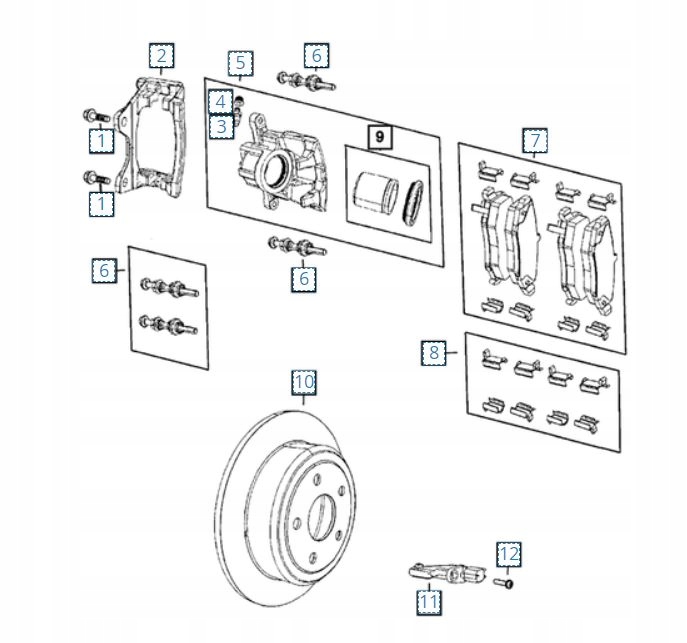 2
5
6
4
3
1
1
9
7
6
6
8
10
12
11