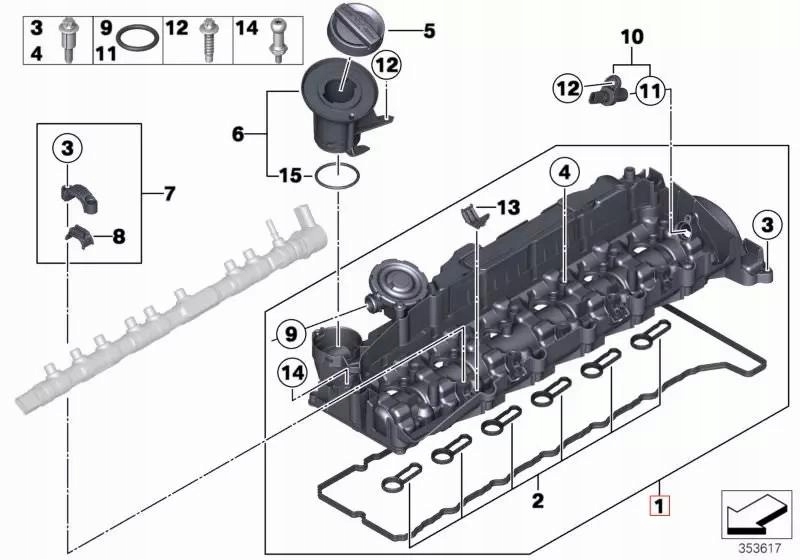 3
4
9
11
12
14
5
12
6
15
10
12
11
3
7
8
4
13
3
9
14
2
1
353617